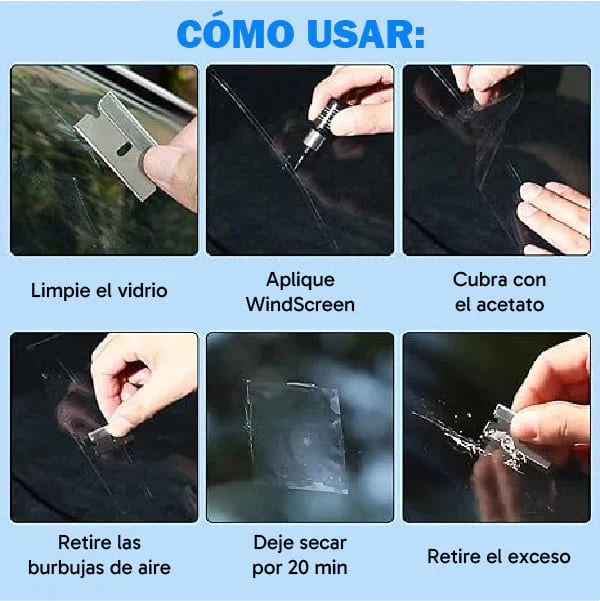 CÓMO USAR:

Limpie el vidrio

Aplique WindScreen

Cubra con el acetato

Retire las burbujas de aire

Deje secar por 20 min

Retire el exceso