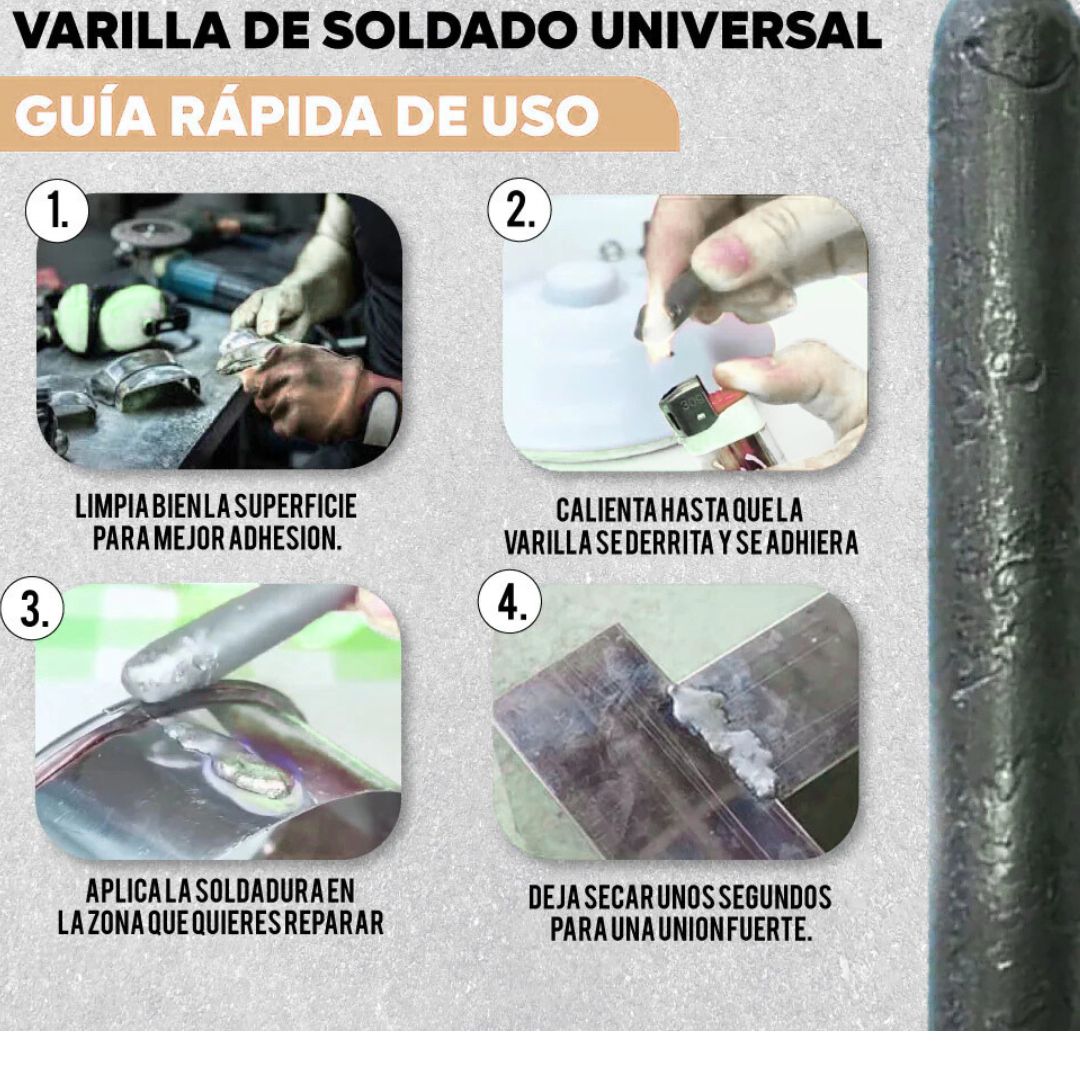 VARILLA DE SOLDADO UNIVERSAL

GUÍA RÁPIDA DE USO

1.

LIMPIA BIEN LA SUPERFICIE PARA MEJOR ADHESION.

2.

CALIENTA HASTA QUE LA VARILLA SE DERRITA Y SE ADHIERA

3.

APLICA LA SOLDADURA EN LA ZONA QUE QUIERES REPARAR

4.

DEJA SECAR UNOS SEGUNDOS PARA UNA UNION FUERTE.