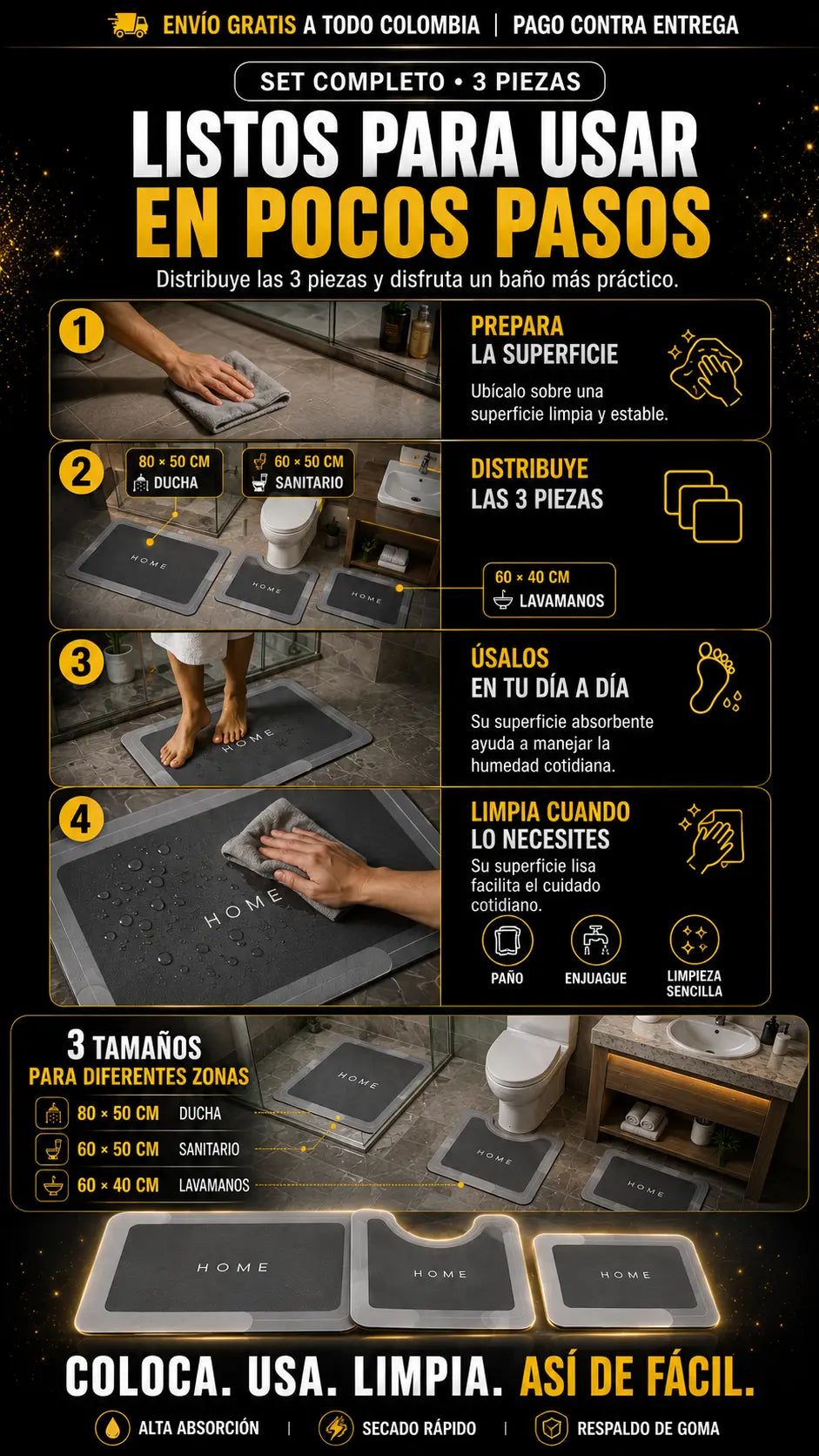 ENVÍO GRATIS A TODO COLOMBIA | PAGO CONTRA ENTREGA

SET COMPLETO • 3 PIEZAS

LISTOS PARA USAR
EN POCOS PASOS

Distribuye las 3 piezas y disfruta un baño más práctico.

1

PREPARA
LA SUPERFICIE

Ubícalo sobre una superficie limpia y estable.

2

80 × 50 CM
DUCHA

60 × 50 CM
SANITARIO

HOME

HOME

HOME

DISTRIBUYE
LAS 3 PIEZAS

60 × 40 CM
LAVAMANOS

3

HOME

ÚSALOS
EN TU DÍA A DÍA

Su superficie absorbente ayuda a manejar la humedad cotidiana.

4

HOME

LIMPIA CUANDO
LO NECESITES

Su superficie lisa facilita el cuidado cotidiano.

PAÑO

ENJUAGUE

LIMPIEZA
SENCILLA

3 TAMAÑOS
PARA DIFERENTES ZONAS

80 × 50 CM DUCHA
60 × 50 CM SANITARIO
60 × 40 CM LAVAMANOS

HOME

HOME

HOME

HOME

HOME

HOME

COLOCA. USA. LIMPIA. ASÍ DE FÁCIL.

ALTA ABSORCIÓN | SECADO RÁPIDO | RESPALDO DE GOMA