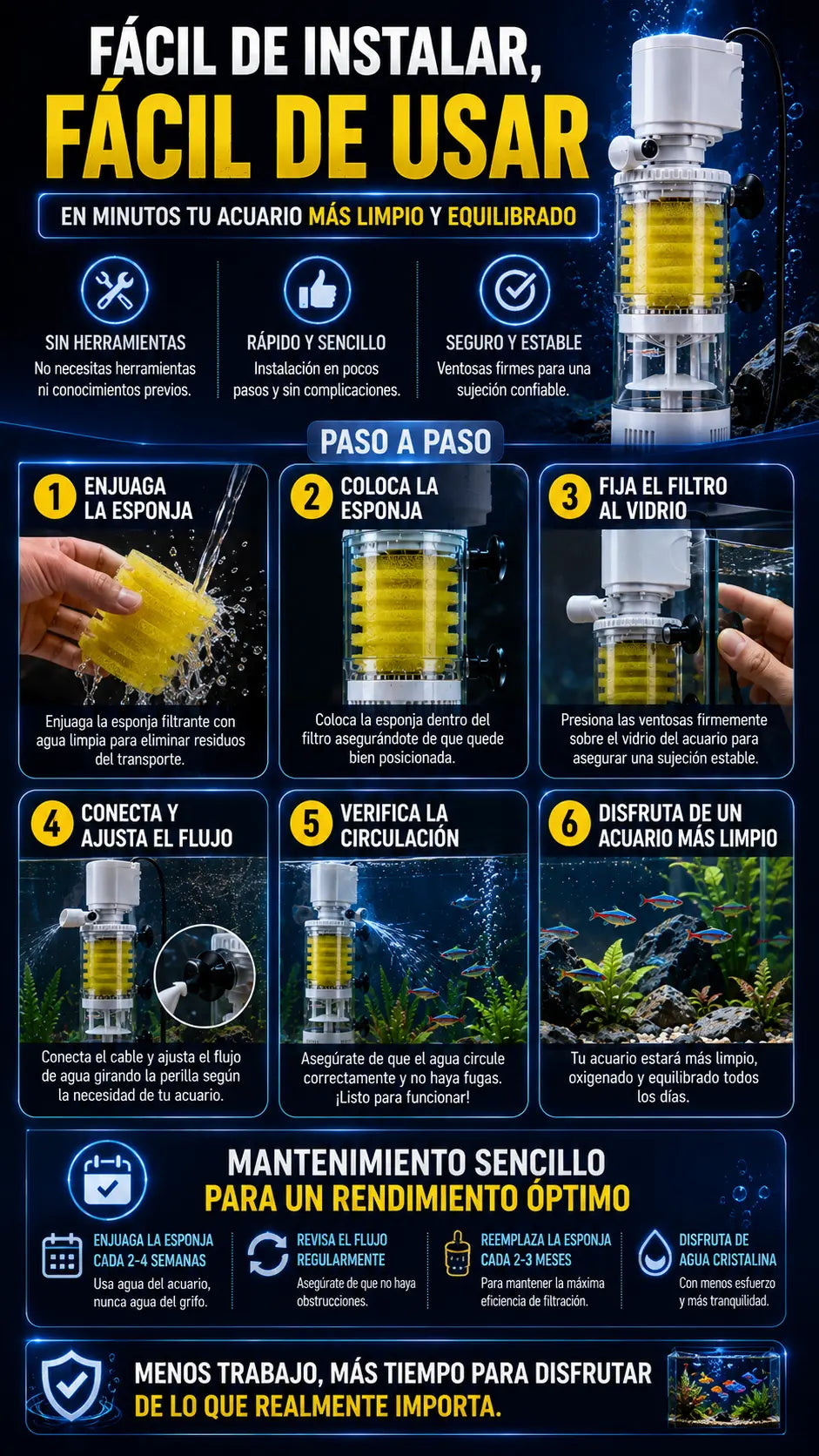 FÁCIL DE INSTALAR,
FÁCIL DE USAR

EN MINUTOS TU ACUARIO MÁS LIMPIO Y EQUILIBRADO

SIN HERRAMIENTAS
No necesitas herramientas ni conocimientos previos.

RÁPIDO Y SENCILLO
Instalación en pocos pasos y sin complicaciones.

SEGURO Y ESTABLE
Ventosas firmes para una sujeción confiable.

PASO A PASO

1 ENJUAGA LA ESPONJA
Enjuaga la esponja filtrante con agua limpia para eliminar residuos del transporte.

2 COLOCA LA ESPONJA
Coloca la esponja dentro del filtro asegurándote de que quede bien posicionada.

3 FIJA EL FILTRO AL VIDRIO
Presiona las ventosas firmemente sobre el vidrio del acuario para asegurar una sujeción estable.

4 CONECTA Y AJUSTA EL FLUJO
Conecta el cable y ajusta el flujo de agua girando la perilla según la necesidad de tu acuario.

5 VERIFICA LA CIRCULACIÓN
Asegúrate de que el agua circule correctamente y no haya fugas. ¡Listo para funcionar!

6 DISFRUTA DE UN ACUARIO MÁS LIMPIO
Tu acuario estará más limpio, oxigenado y equilibrado todos los días.

MANTENIMIENTO SENCILLO
PARA UN RENDIMIENTO ÓPTIMO

ENJUAGA LA ESPONJA CADA 2-4 SEMANAS
Usa agua del acuario, nunca agua del grifo.

REVISA EL FLUJO REGULARMENTE
Asegúrate de que no haya obstrucciones.

REEMPLAZA LA ESPONJA CADA 2-3 MESES
Para mantener la máxima eficiencia de filtración.

DISFRUTA DE AGUA CRISTALINA
Con menos esfuerzo y más tranquilidad.

MENOS TRABAJO, MÁS TIEMPO PARA DISFRUTAR DE LO QUE REALMENTE IMPORTA.